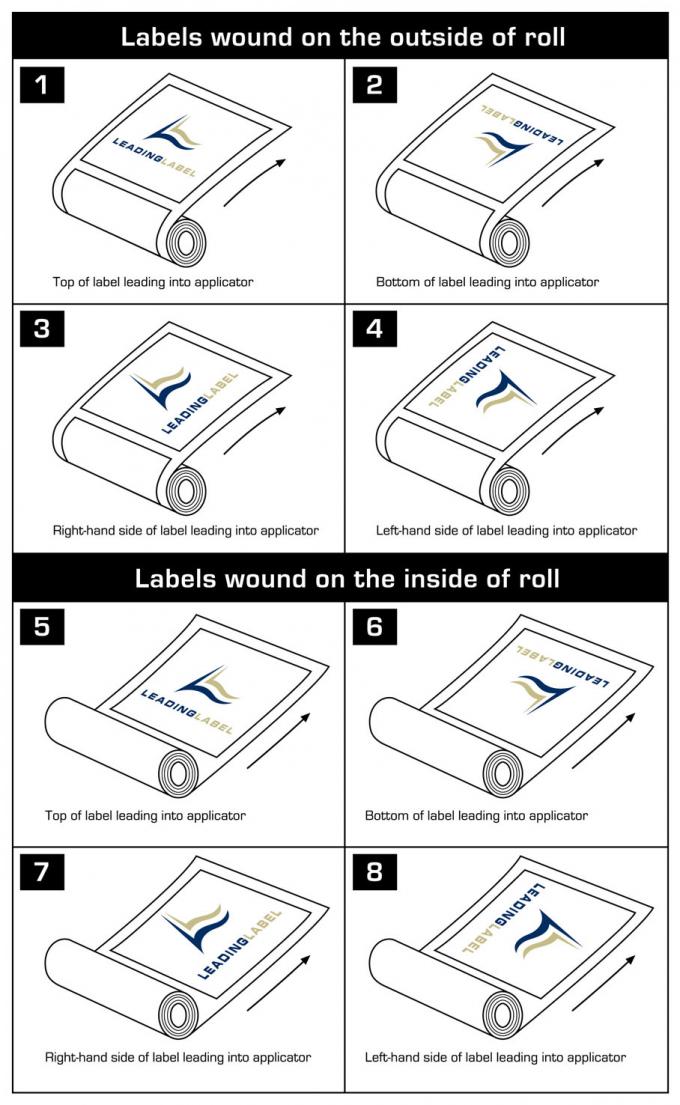 Labels wound on the outside of roll

1

LEADINGLABEL

Top of label leading into applicator

2

LEADINGLABEL

Bottom of label leading into applicator

3

LEADINGLABEL

Right-hand side of label leading into applicator

4

LEADINGLABEL

Left-hand side of label leading into applicator

Labels wound on the inside of roll

5

LEADINGLABEL

Top of label leading into applicator

6

LEADINGLABEL

Bottom of label leading into applicator

7

LEADINGLABEL

Right-hand side of label leading into applicator

8

LEADINGLABEL

Left-hand side of label leading into applicator